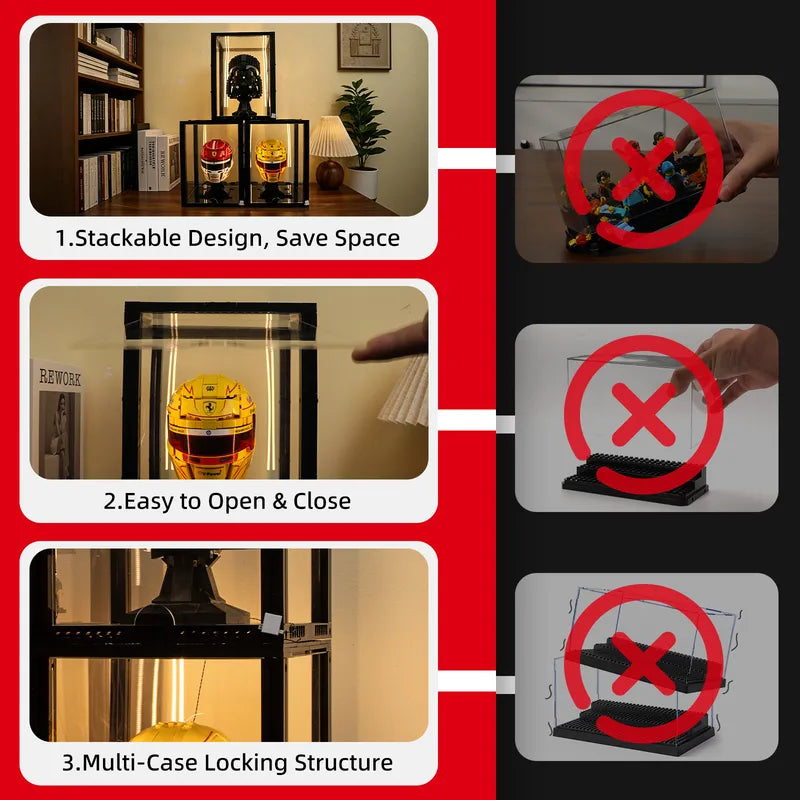 REWORK

1.Stackable Design, Save Space

REWORK

2.Easy to Open & Close

3.Multi-Case Locking Structure