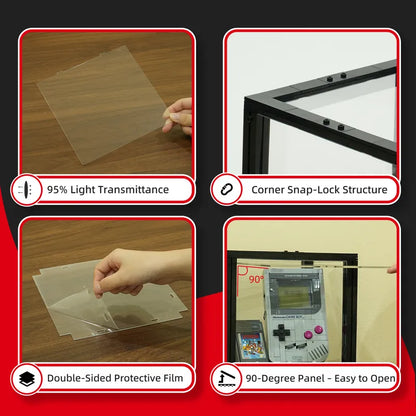 95% Light Transmittance

Corner Snap-Lock Structure

Double-Sided Protective Film

90°

Nintendo GAME BOY

90-Degree Panel - Easy to Open