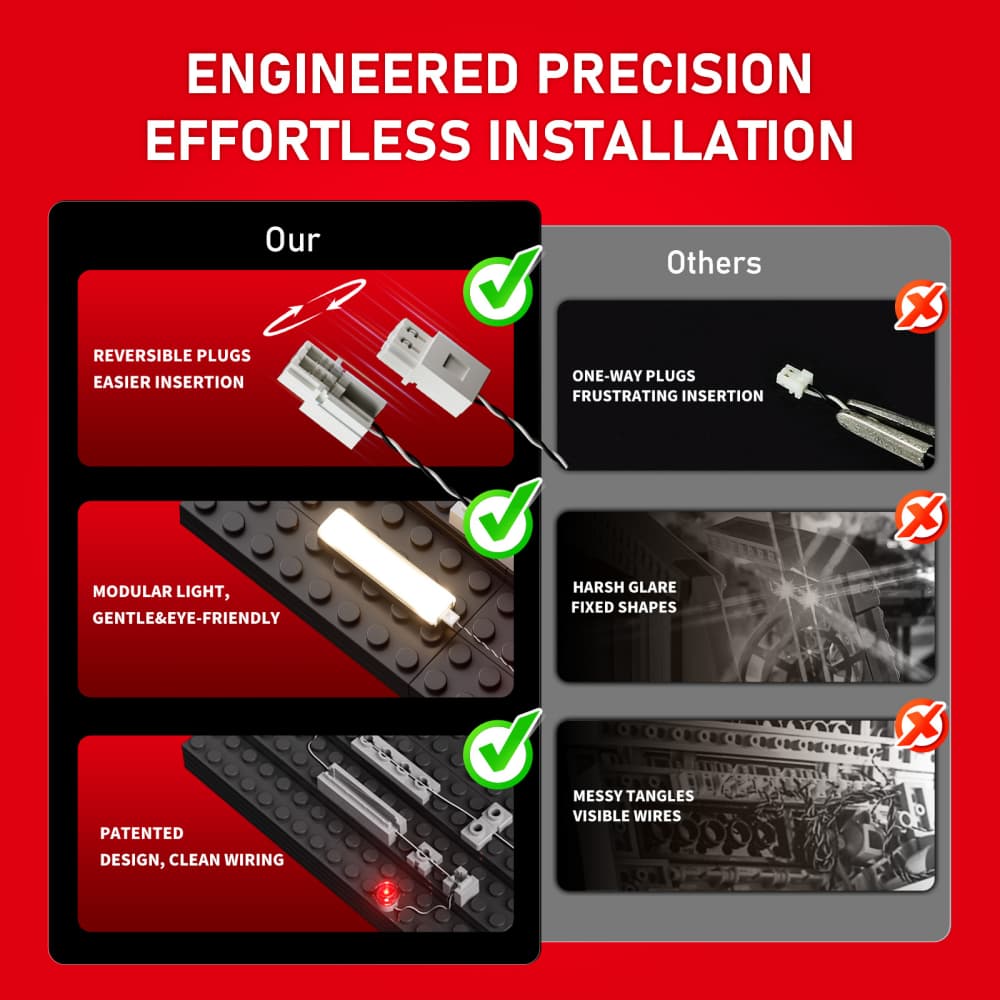 ENGINEERED PRECISION
EFFORTLESS INSTALLATION

Our

REVERSIBLE PLUGS
EASIER INSERTION

MODULAR LIGHT,
GENTLE&EYE-FRIENDLY

PATENTED
DESIGN, CLEAN WIRING

Others

ONE-WAY PLUGS
FRUSTRATING INSERTION

HARSH GLARE
FIXED SHAPES

MESSY TANGLES
VISIBLE WIRES