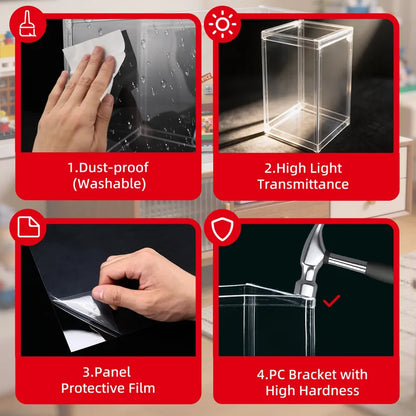 1.Dust-proof
(Washable)

2.High Light
Transmittance

3.Panel
Protective Film

4.PC Bracket with
High Hardness