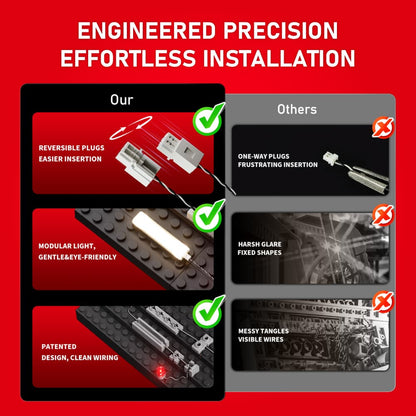 ENGINEERED PRECISION
EFFORTLESS INSTALLATION

Our

REVERSIBLE PLUGS
EASIER INSERTION

MODULAR LIGHT,
GENTLE&EYE-FRIENDLY

PATENTED
DESIGN, CLEAN WIRING

Others

ONE-WAY PLUGS
FRUSTRATING INSERTION

HARSH GLARE
FIXED SHAPES

MESSY TANGLES
VISIBLE WIRES