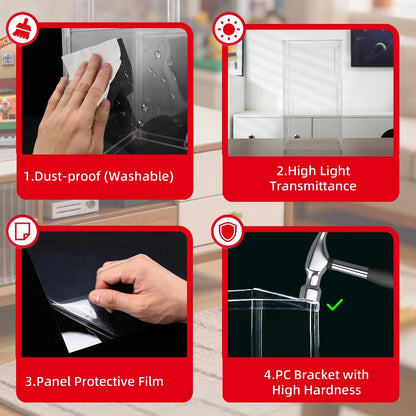 1.Dust-proof (Washable)

2.High Light Transmittance

3.Panel Protective Film

4.PC Bracket with High Hardness