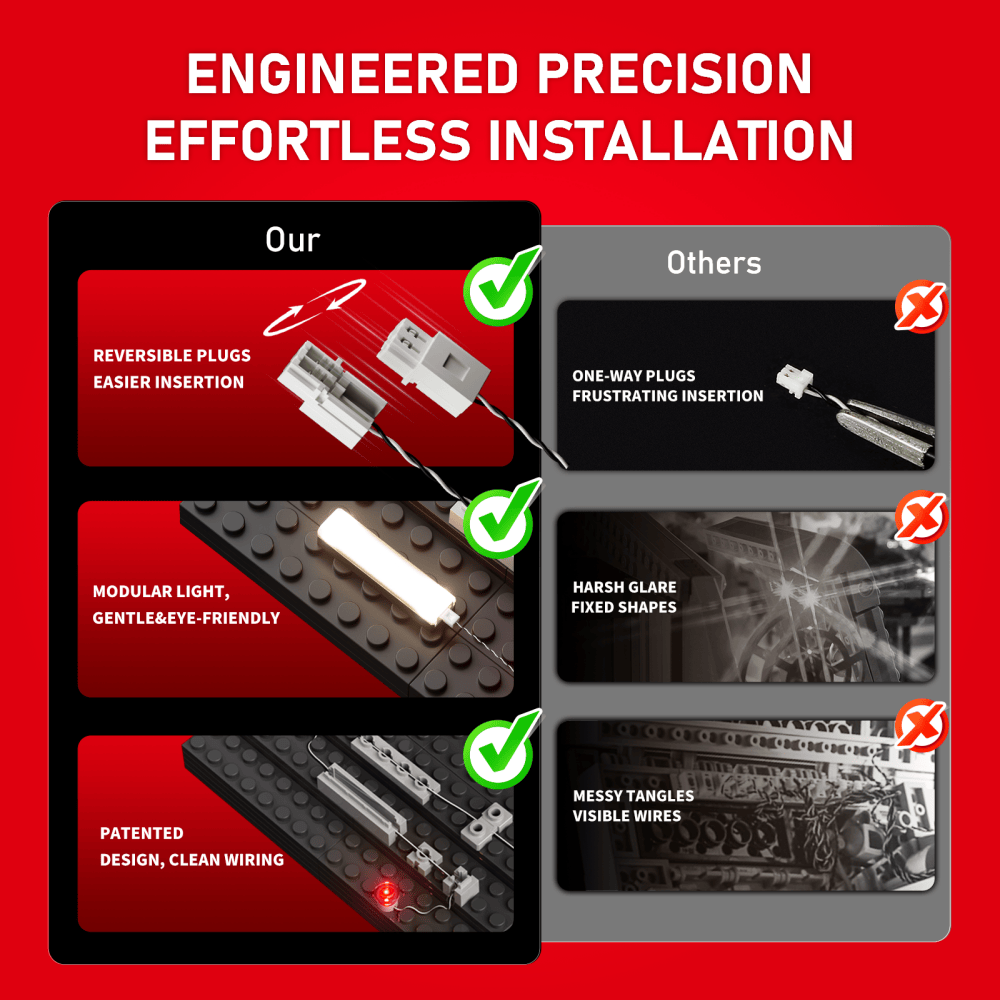 ENGINEERED PRECISION
EFFORTLESS INSTALLATION

Our

REVERSIBLE PLUGS
EASIER INSERTION

MODULAR LIGHT,
GENTLE&EYE-FRIENDLY

PATENTED
DESIGN, CLEAN WIRING

Others

ONE-WAY PLUGS
FRUSTRATING INSERTION

HARSH GLARE
FIXED SHAPES

MESSY TANGLES
VISIBLE WIRES