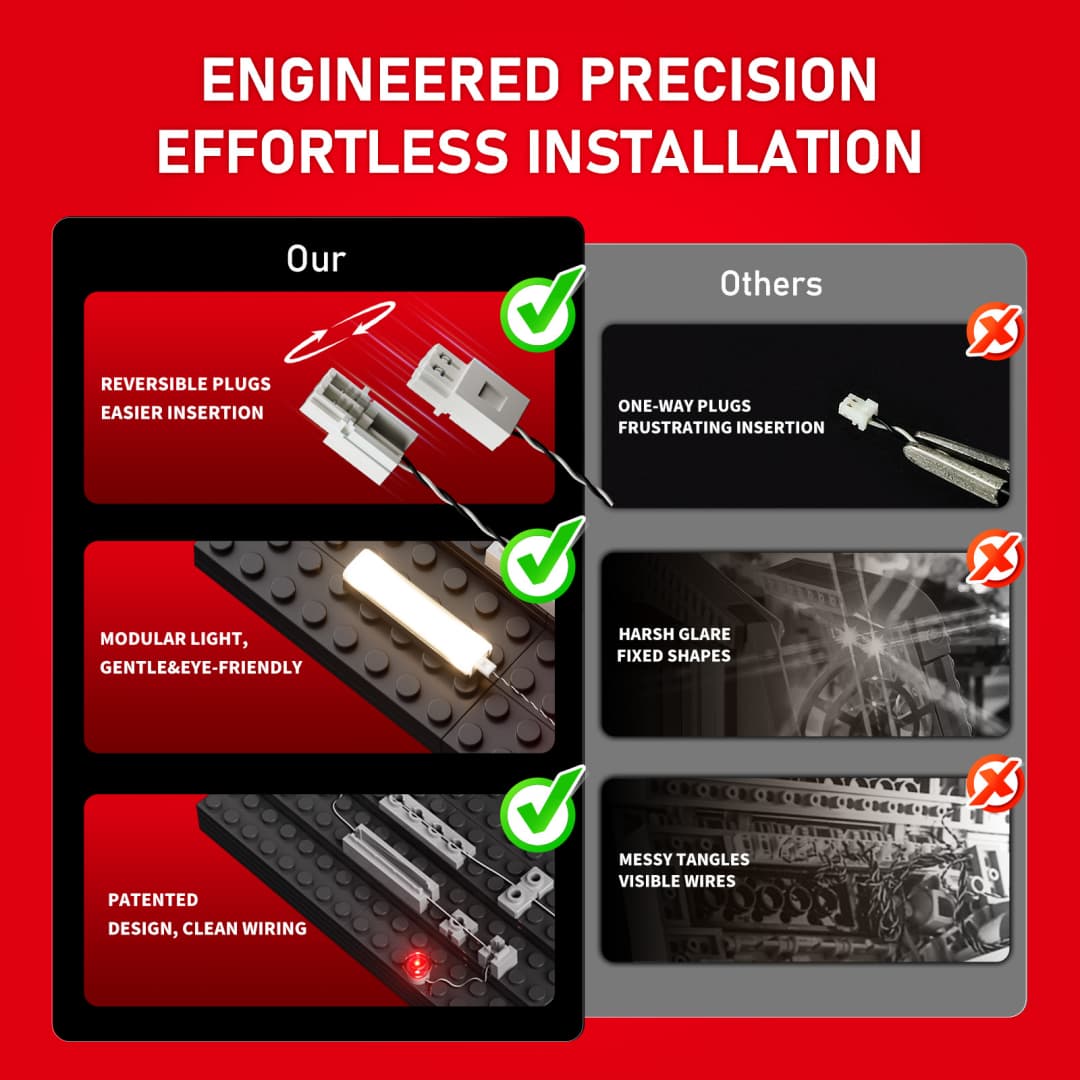 ENGINEERED PRECISION
EFFORTLESS INSTALLATION

Our

REVERSIBLE PLUGS
EASIER INSERTION

MODULAR LIGHT,
GENTLE&EYE-FRIENDLY

PATENTED
DESIGN, CLEAN WIRING

Others

ONE-WAY PLUGS
FRUSTRATING INSERTION

HARSH GLARE
FIXED SHAPES

MESSY TANGLES
VISIBLE WIRES