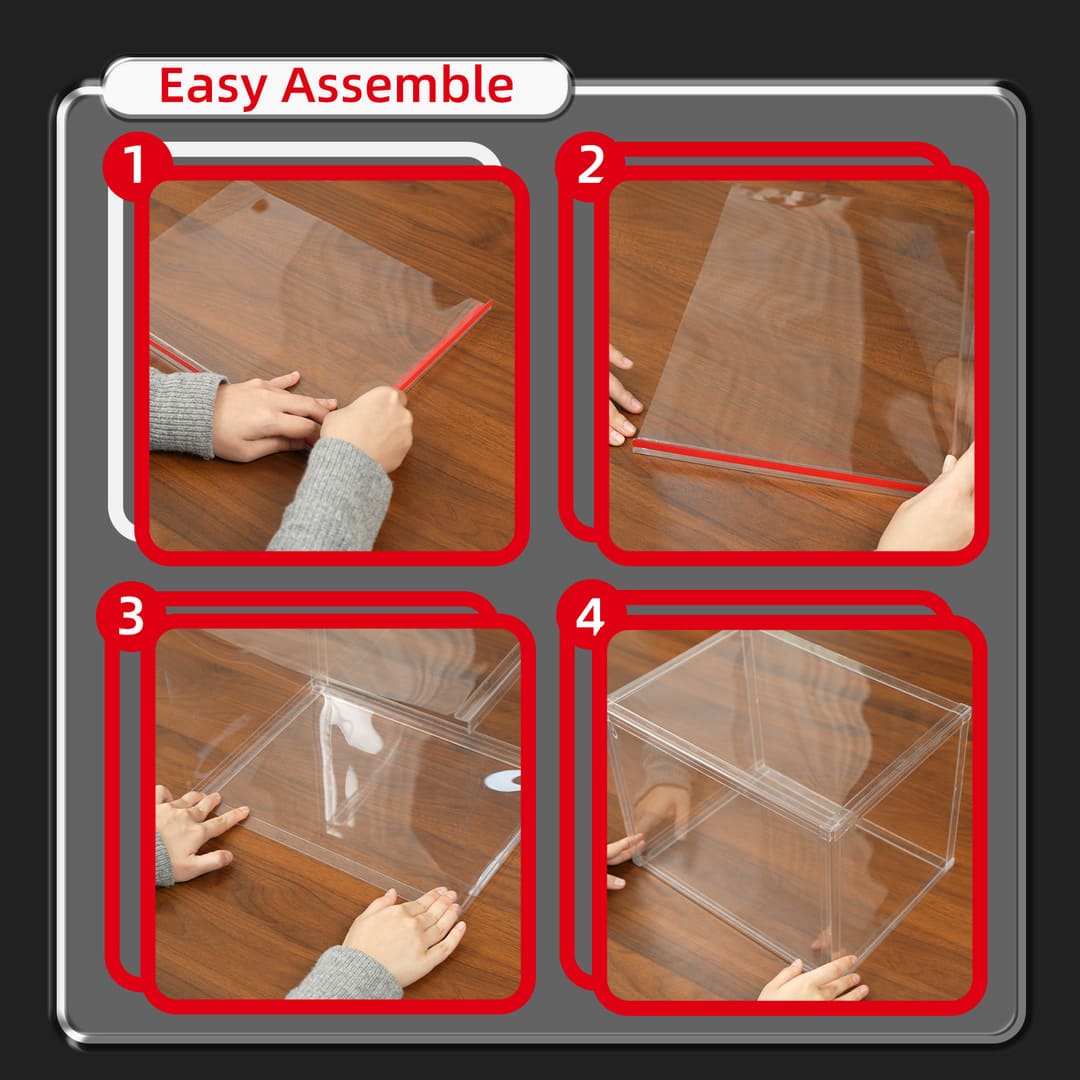 Easy Assemble

1

2

3

4